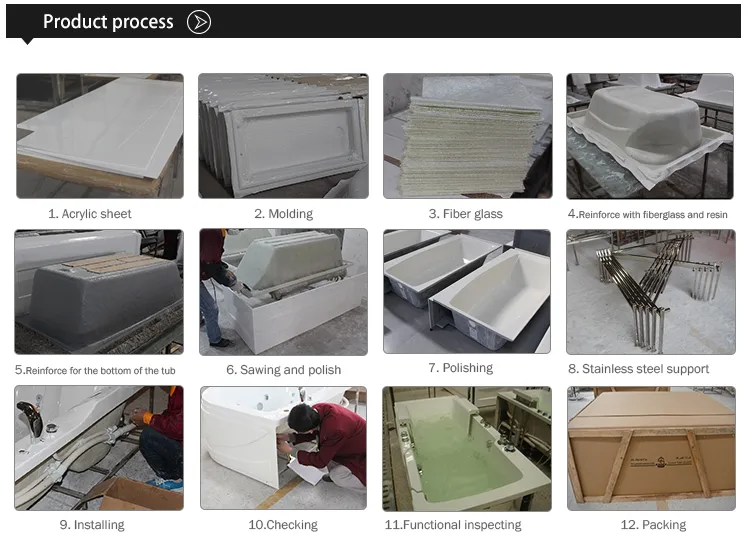 Product process

1. Acrylic sheet

2. Molding

3. Fiber glass

4.Reinforce with fiberglass and resin

5.Reinforce for the bottom of the tub

6. Sawing and polish

7. Polishing

8. Stainless steel support

9. Installing

10.Checking

11.Functional inspecting

12. Packing