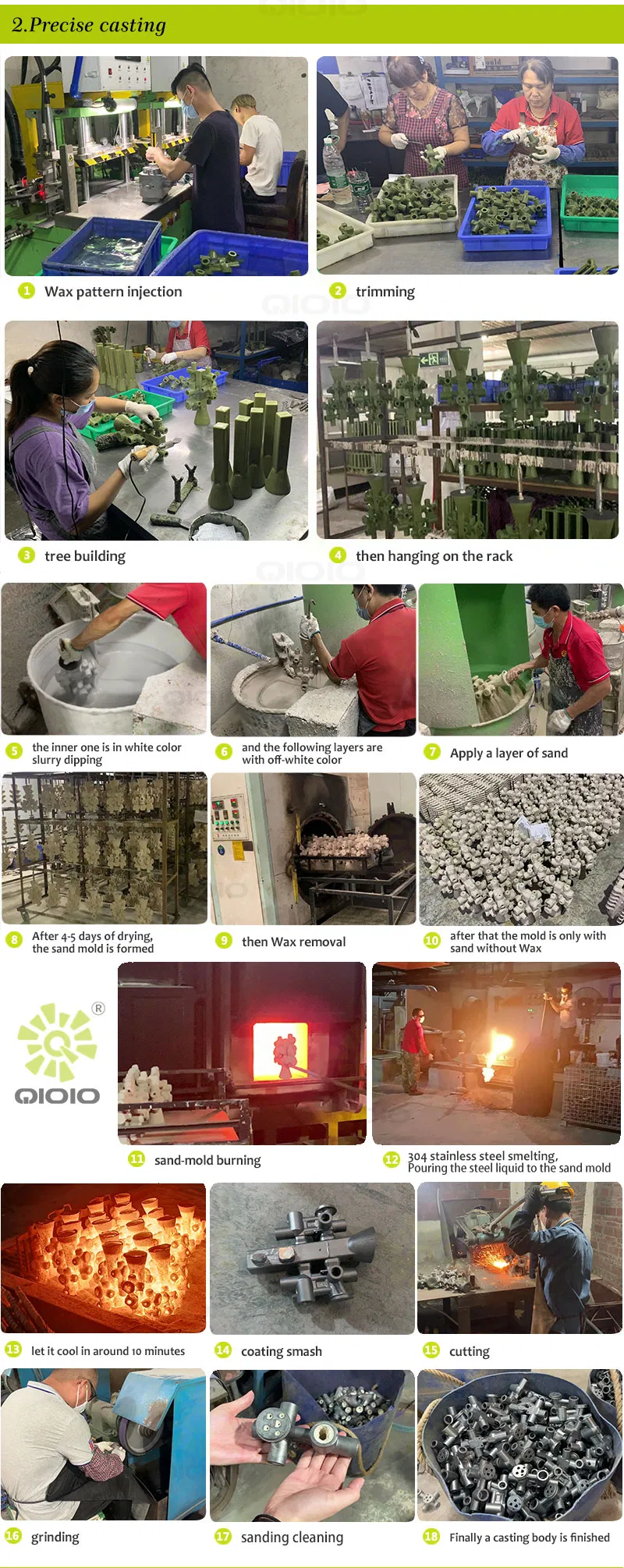 2.Precise casting

1 Wax pattern injection

2 trimming

3 tree building

4 then hanging on the rack

5 the inner one is in white color slurry dipping

6 and the following layers are with off-white color

7 Apply a layer of sand

8 After 4-5 days of drying, the sand mold is formed

9 then Wax removal

10 after that the mold is only with sand without Wax

QIOIO ®

11 sand-mold burning

12 304 stainless steel smelting, Pouring the steel liquid to the sand mold

13 let it cool in around 10 minutes

14 coating smash

15 cutting

16 grinding

17 sanding cleaning

18 Finally a casting body is finished