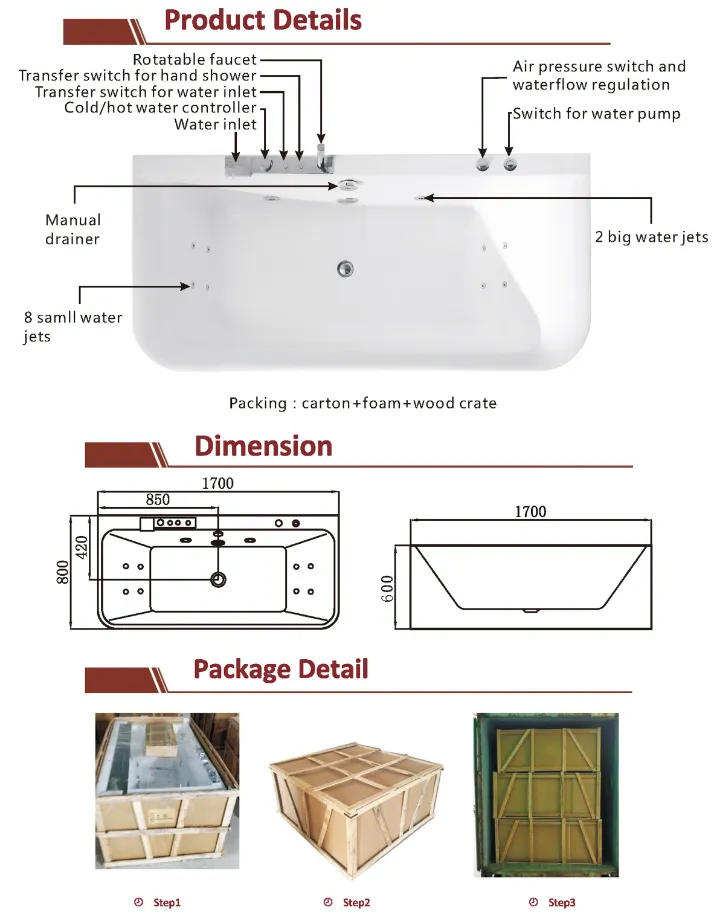 Product Details

Rotatable faucet
Transfer switch for hand shower
Transfer switch for water inlet
Cold/hot water controller
Water inlet

Air pressure switch and waterflow regulation
Switch for water pump

Manual drainer

2 big water jets

8 samll water jets

Packing : carton+foam+wood crate

Dimension

1700
850
420
800

1700
600

Package Detail

Step1
Step2
Step3