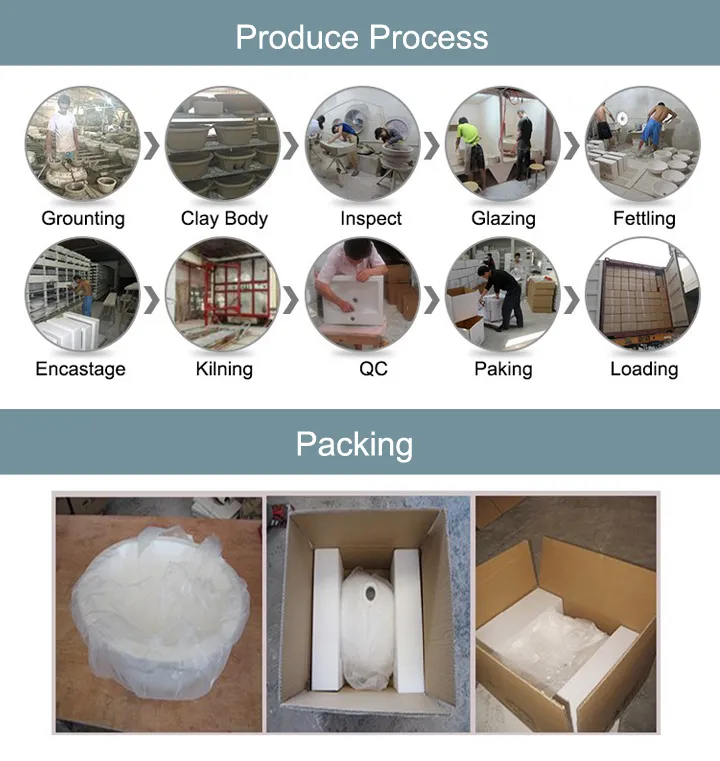 Produce Process

Grounting

Clay Body

Inspect

Glazing

Fettling

Encastage

Kilning

QC

Paking

Loading

Packing